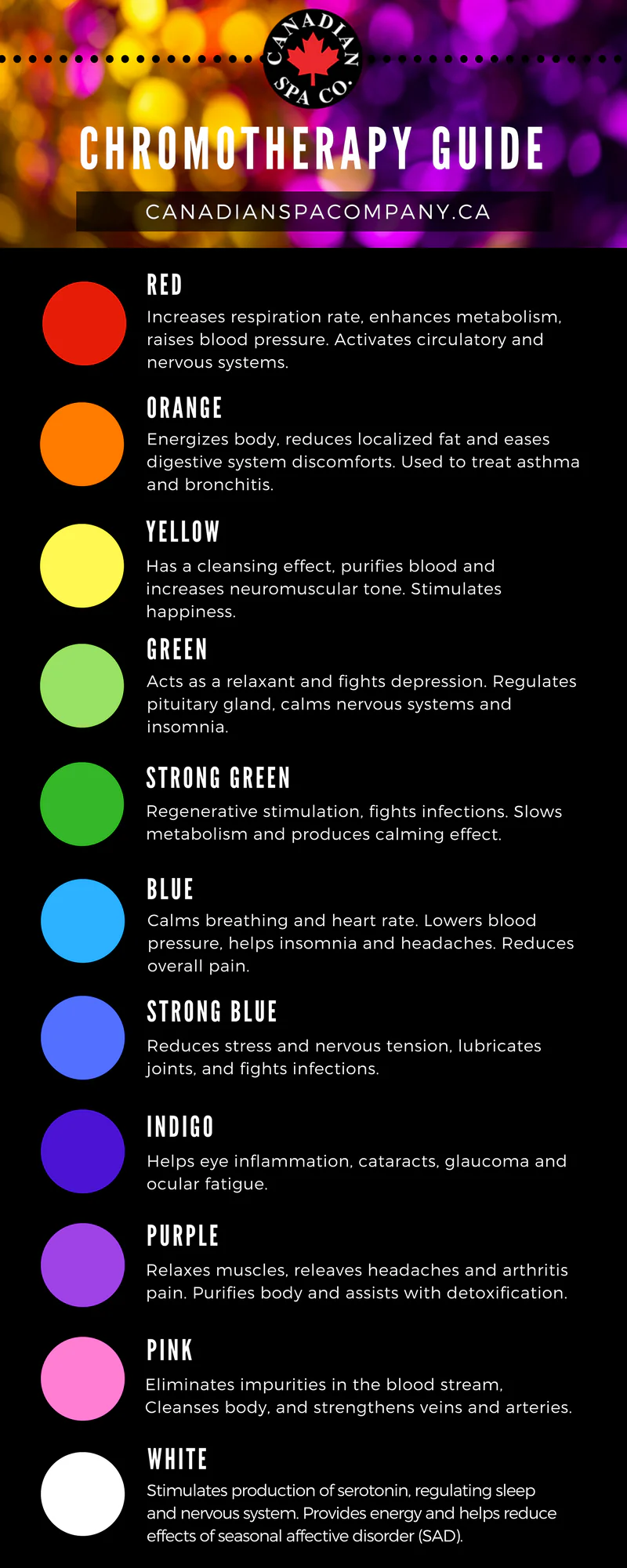 CANADIAN SPA CO.

CHROMOTHERAPY GUIDE

CANADIANSPACOMPANY.CA

RED
Increases respiration rate, enhances metabolism, raises blood pressure. Activates circulatory and nervous systems.

ORANGE
Energizes body, reduces localized fat and eases digestive system discomforts. Used to treat asthma and bronchitis.

YELLOW
Has a cleansing effect, purifies blood and increases neuromuscular tone. Stimulates happiness.

GREEN
Acts as a relaxant and fights depression. Regulates pituitary gland, calms nervous systems and insomnia.

STRONG GREEN
Regenerative stimulation, fights infections. Slows metabolism and produces calming effect.

BLUE
Calms breathing and heart rate. Lowers blood pressure, helps insomnia and headaches. Reduces overall pain.

STRONG BLUE
Reduces stress and nervous tension, lubricates joints, and fights infections.

INDIGO
Helps eye inflammation, cataracts, glaucoma and ocular fatigue.

PURPLE
Relaxes muscles, releaves headaches and arthritis pain. Purifies body and assists with detoxification.

PINK
Eliminates impurities in the blood stream, Cleanses body, and strengthens veins and arteries.

WHITE
Stimulates production of serotonin, regulating sleep and nervous system. Provides energy and helps reduce effects of seasonal affective disorder (SAD).